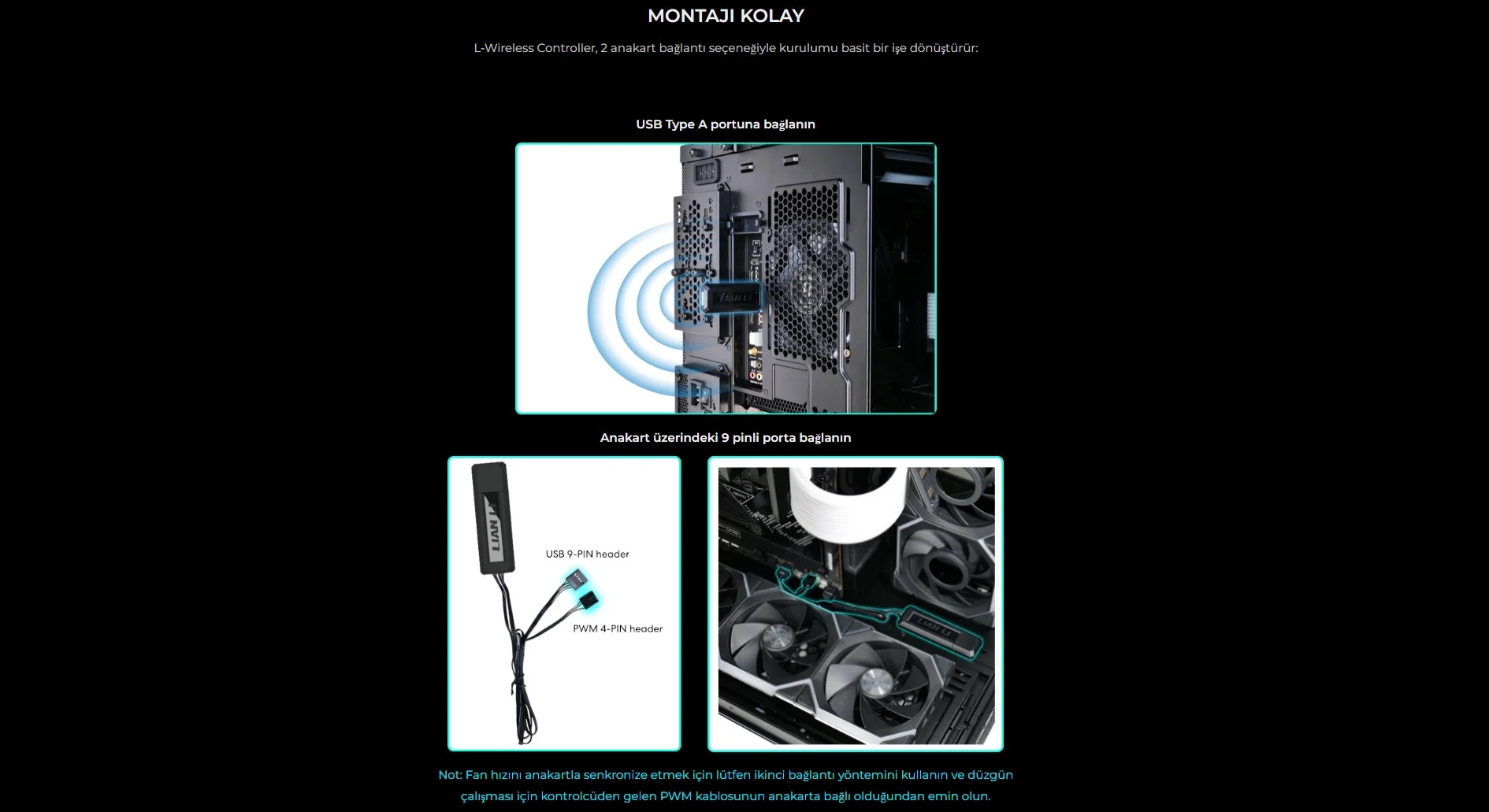 MONTAJI KOLAY

L-Wireless Controller, 2 anakart bağlantı seçeneğiyle kurulumu basit bir işe dönüştürür:

USB Type A portuna bağlanın

LIAN LI

Anakart üzerindeki 9 pinli porta bağlanın

LIAN LI

USB 9-PIN header

PWM 4-PIN header

LIAN LI

Not: Fan hızını anakartla senkronize etmek için lütfen ikinci bağlantı yöntemini kullanın ve düzgün çalışması için kontrolcüden gelen PWM kablosunun anakarta bağlı olduğundan emin olun.